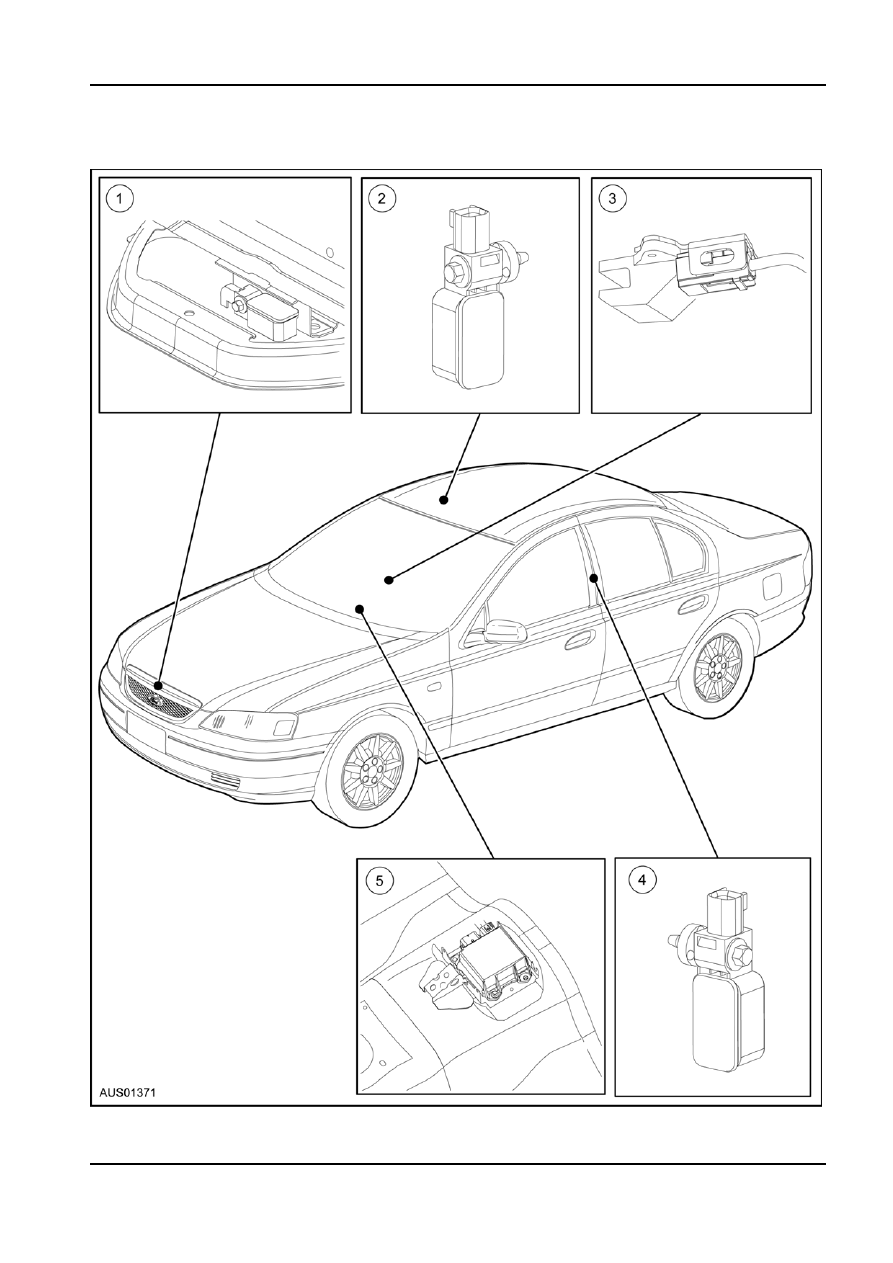 1

2

3

5

4

AUS01371